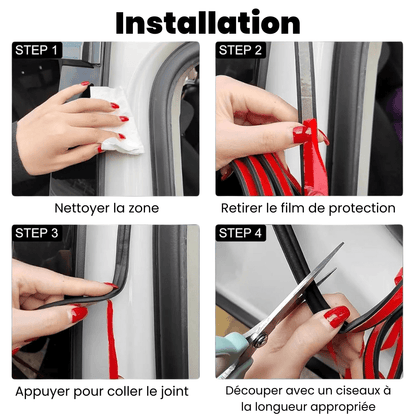 Installation

STEP 1

Nettoyer la zone

STEP 2

Retirer le film de protection

STEP 3

Appuyer pour coller le joint

STEP 4

Découper avec un ciseaux à la longueur appropriée