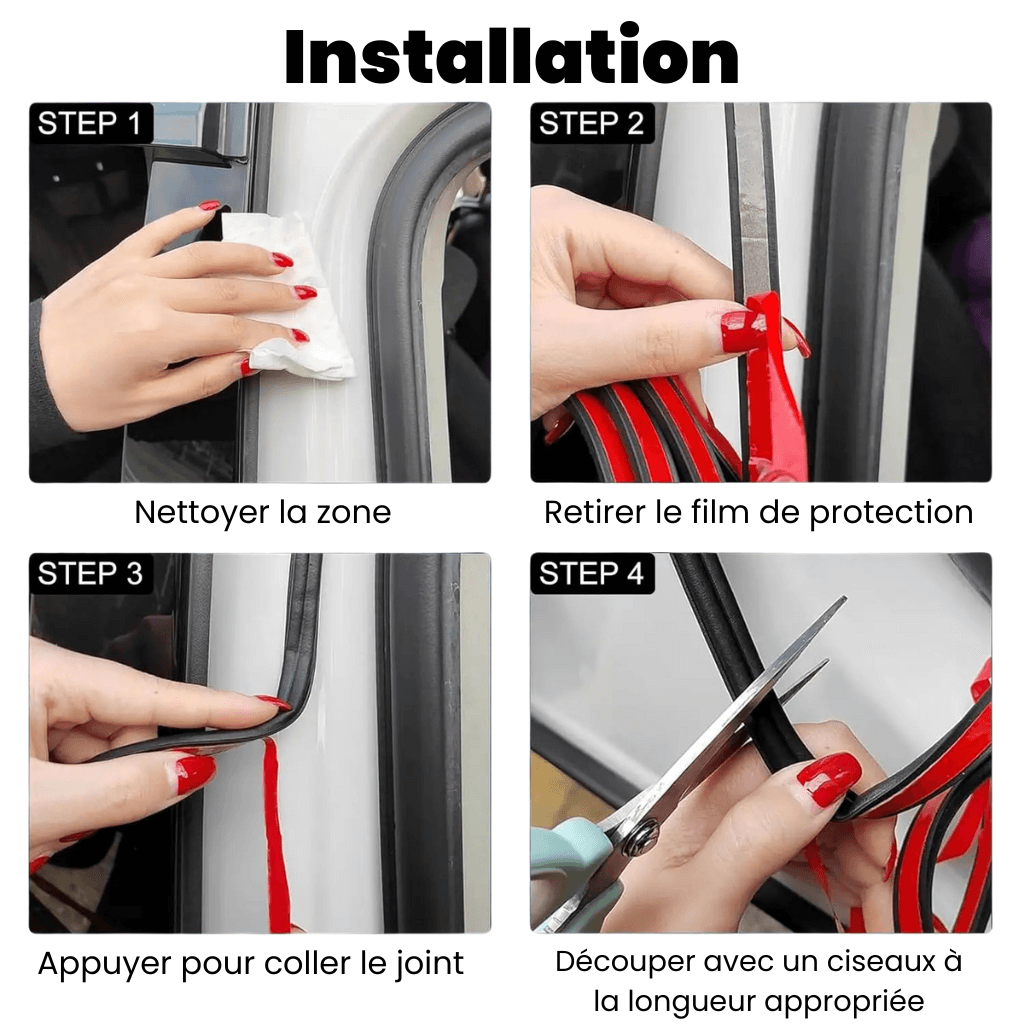 Installation

STEP 1

Nettoyer la zone

STEP 2

Retirer le film de protection

STEP 3

Appuyer pour coller le joint

STEP 4

Découper avec un ciseaux à la longueur appropriée